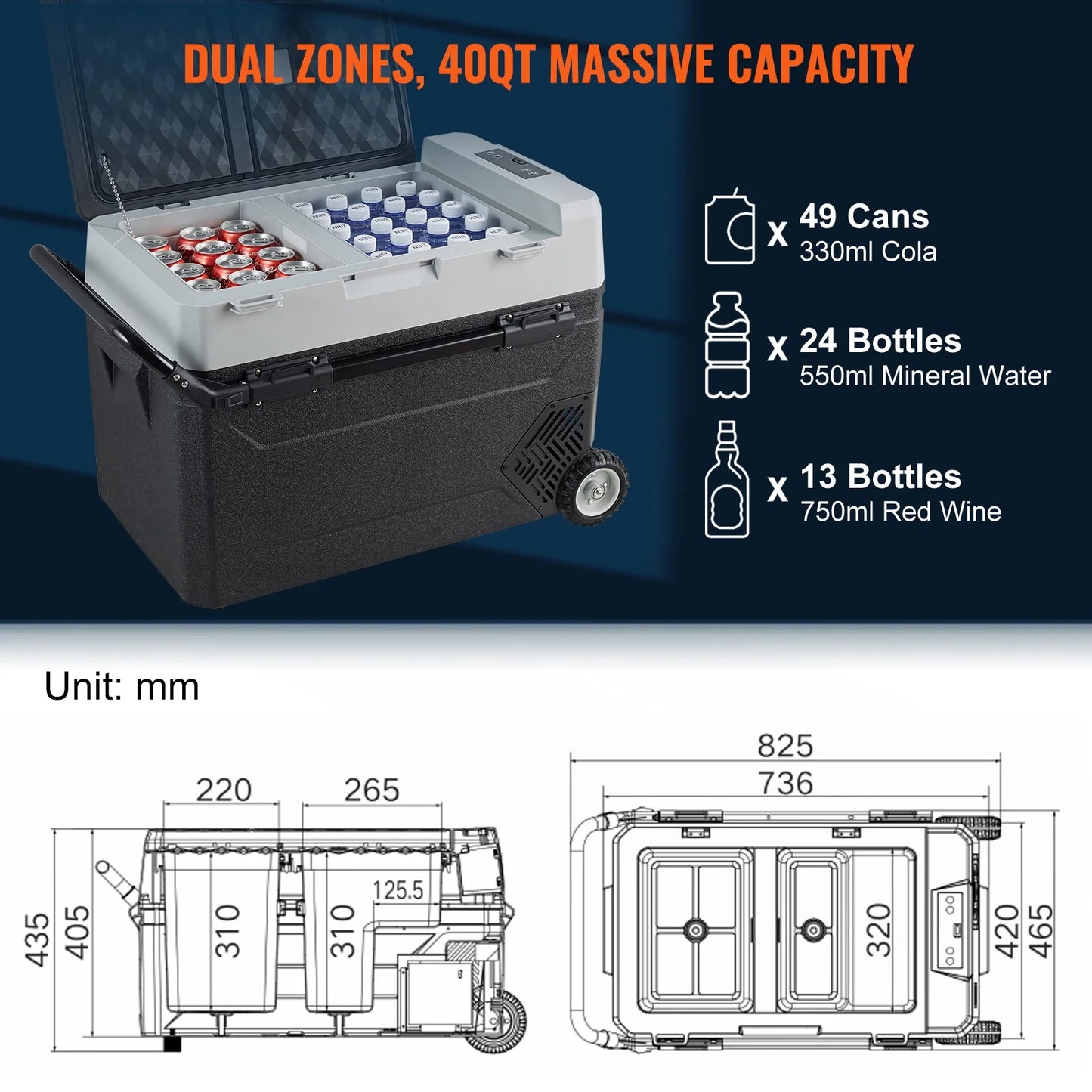 DUAL ZONES, 40QT MASSIVE CAPACITY

x 49 Cans
330ml Cola

x 24 Bottles
550ml Mineral Water

x 13 Bottles
750ml Red Wine

Unit: mm

220
265
435
405
310
310
125.5

825
736
320
420
465